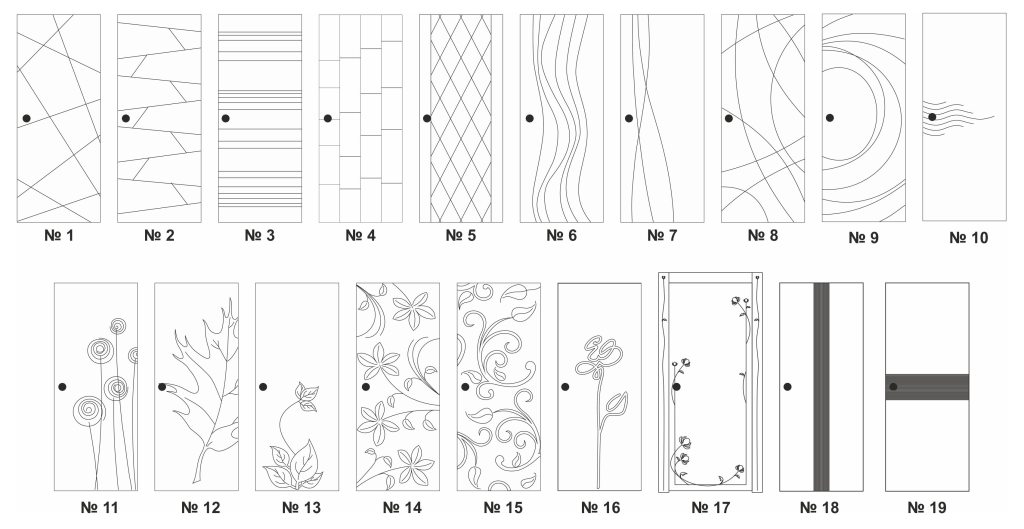 № 1 № 2 № 3 № 4 № 5 № 6 № 7 № 8 № 9 № 10

№ 11 № 12 № 13 № 14 № 15 № 16 № 17 № 18 № 19